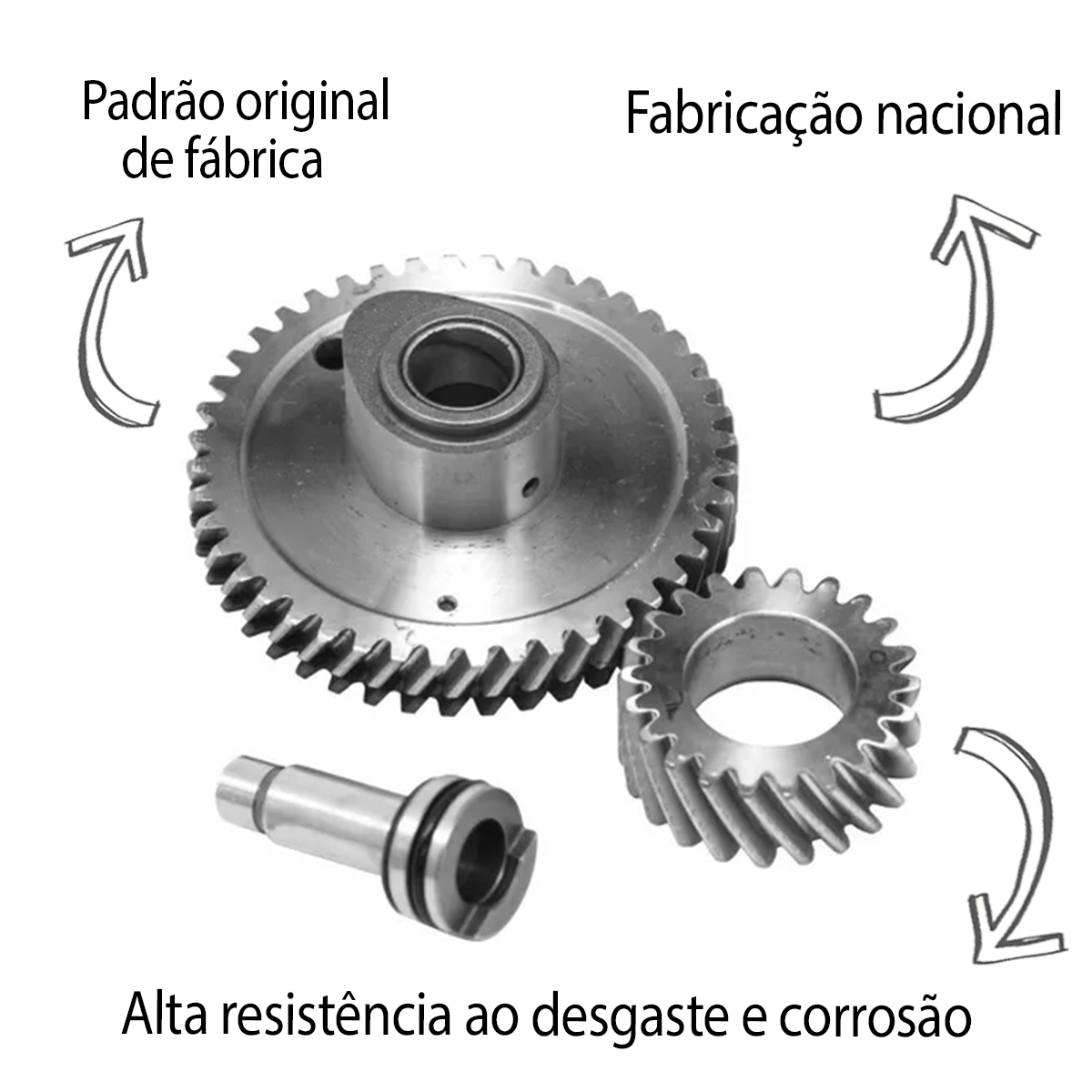 Padrão original de fábrica

Fabricação nacional

Alta resistência ao desgaste e corrosão